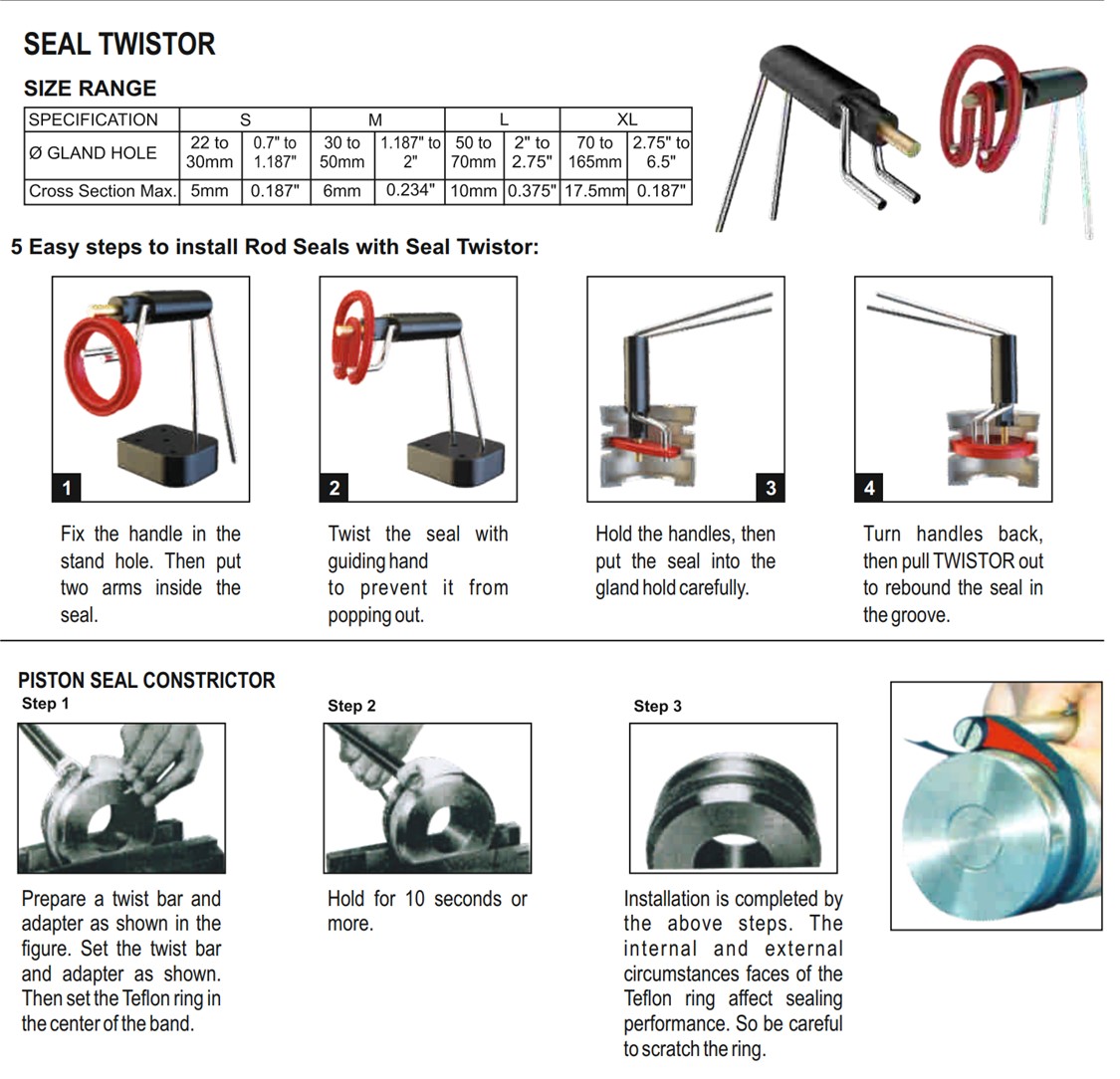 SEAL TWISTOR

SIZE RANGE

| SPECIFICATION | S | | M | | L | | XL | |
|---|---|---|---|---|---|---|---|---|
| Ø GLAND HOLE | 22 to 30mm | 0.7" to 1.187" | 30 to 50mm | 1.187" to 2" | 50 to 70mm | 2" to 2.75" | 70 to 165mm | 2.75" to 6.5" |
| Cross Section Max. | 5mm | 0.187" | 6mm | 0.234" | 10mm | 0.375" | 17.5mm | 0.187" |

5 Easy steps to install Rod Seals with Seal Twistor:

1

Fix the handle in the stand hole. Then put two arms inside the seal.

2

Twist the seal with guiding hand to prevent it from popping out.

3

Hold the handles, then put the seal into the gland hold carefully.

4

Turn handles back, then pull TWISTOR out to rebound the seal in the groove.

PISTON SEAL CONSTRICTOR

Step 1

Prepare a twist bar and adapter as shown in the figure. Set the twist bar and adapter as shown. Then set the Teflon ring in the center of the band.

Step 2

Hold for 10 seconds or more.

Step 3

Installation is completed by the above steps. The internal and external circumstances faces of the Teflon ring affect sealing performance. So be careful to scratch the ring.