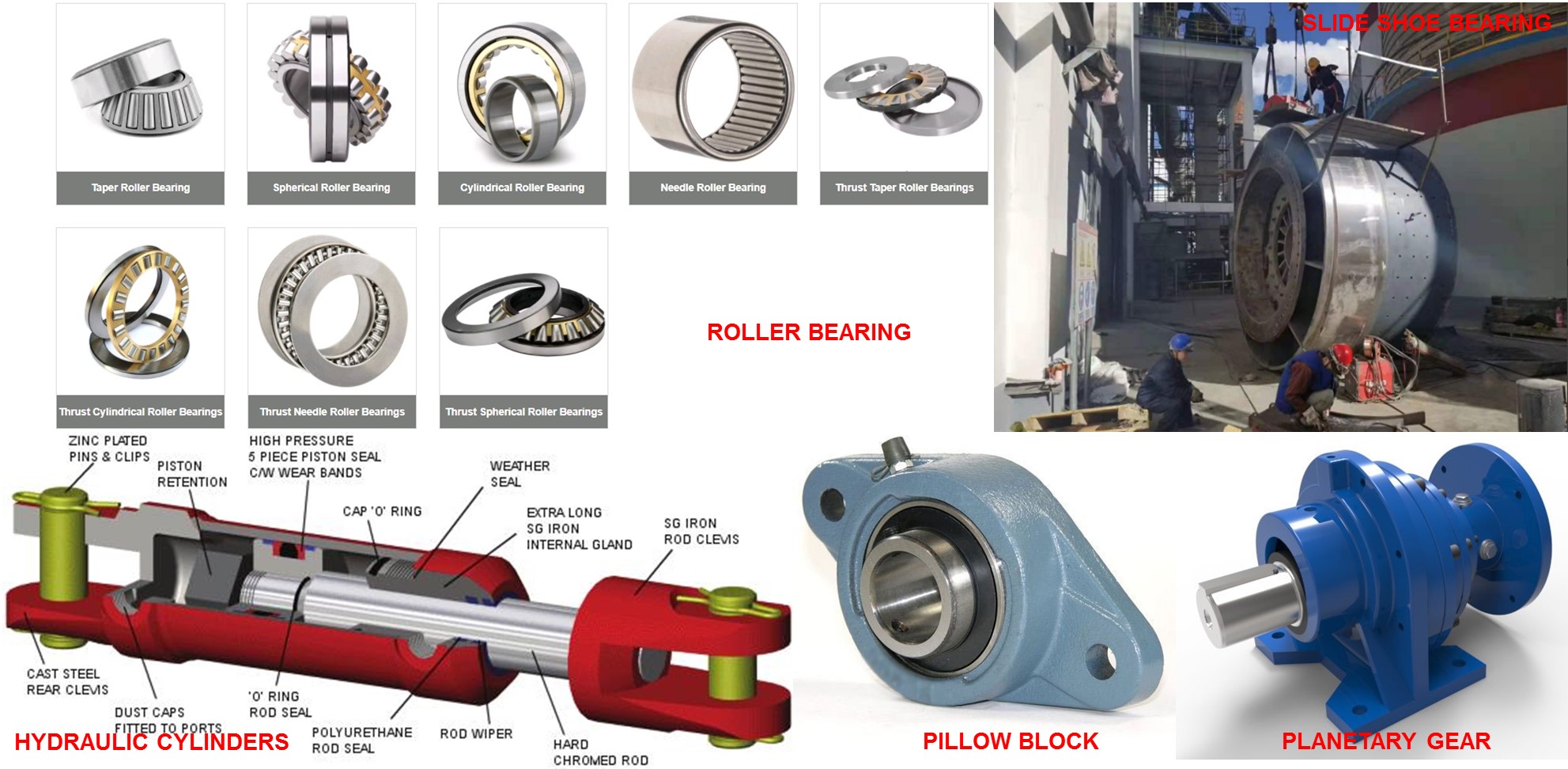 Taper Roller Bearing

Spherical Roller Bearing

Cylindrical Roller Bearing

Needle Roller Bearing

Thrust Taper Roller Bearings

SLIDE SHOE BEARING

Thrust Cylindrical Roller Bearings

Thrust Needle Roller Bearings

Thrust Spherical Roller Bearings

ROLLER BEARING

ZINC PLATED PINS & CLIPS

PISTON RETENTION

HIGH PRESSURE 5 PIECE PISTON SEAL C/W WEAR BANDS

WEATHER SEAL

CAP 'O' RING

EXTRA LONG SG IRON INTERNAL GLAND

SG IRON ROD CLEVIS

CAST STEEL REAR CLEVIS

DUST CAPS FITTED TO PORTS

'O' RING ROD SEAL

POLYURETHANE ROD SEAL

ROD WIPER

HARD CHROMED ROD

HYDRAULIC CYLINDERS

PILLOW BLOCK

PLANETARY GEAR